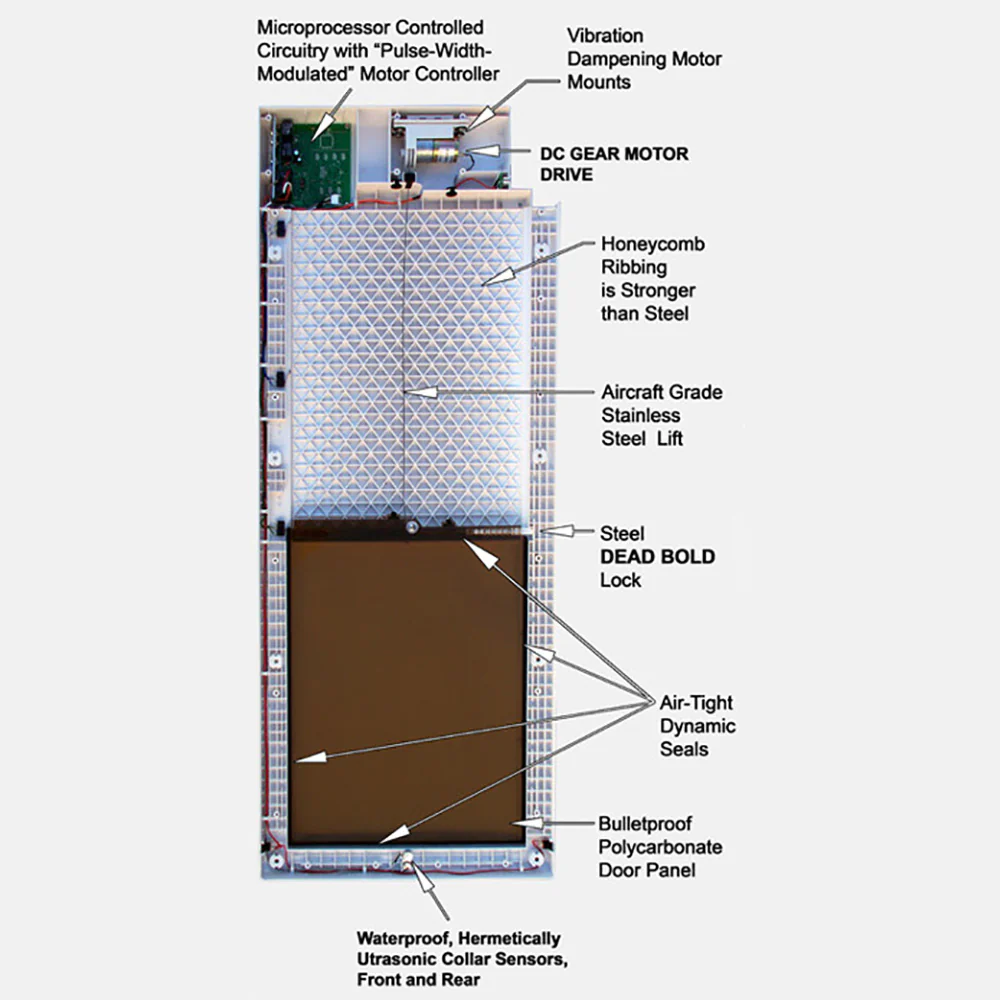 Microprocessor Controlled Circuitry with "Pulse-Width-Modulated" Motor Controller

Vibration Dampening Motor Mounts

DC GEAR MOTOR DRIVE

Honeycomb Ribbing is Stronger than Steel

Aircraft Grade Stainless Steel Lift

Steel DEAD BOLD Lock

Air-Tight Dynamic Seals

Bulletproof Polycarbonate Door Panel

Waterproof, Hermetically Utrasonic Collar Sensors, Front and Rear